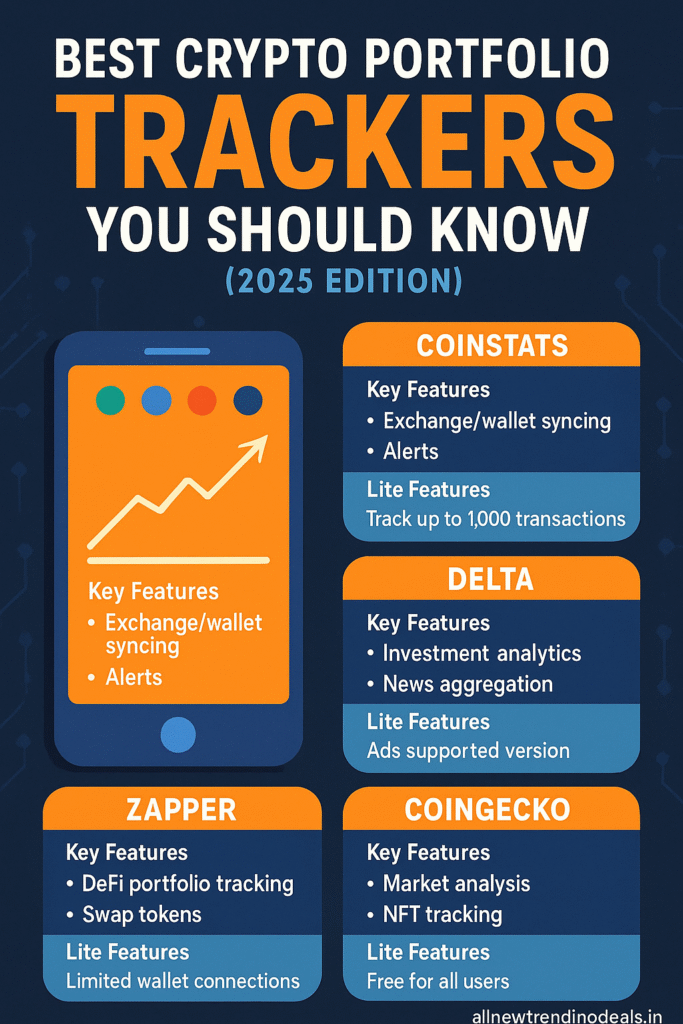 BEST CRYPTO PORTFOLIO
TRACKERS
YOU SHOULD KNOW
(2025 EDITION)

Key Features
• Exchange/wallet syncing
• Alerts

COINSTATS
Key Features
• Exchange/wallet syncing
• Alerts
Lite Features
Track up to 1,000 transactions

DELTA
Key Features
• Investment analytics
• News aggregation
Lite Features
Ads supported version

ZAPPER
Key Features
• DeFi portfolio tracking
• Swap tokens
Lite Features
Limited wallet connections

COINGECKO
Key Features
• Market analysis
• NFT tracking
Lite Features
Free for all users

allnewtrendinodeals.in